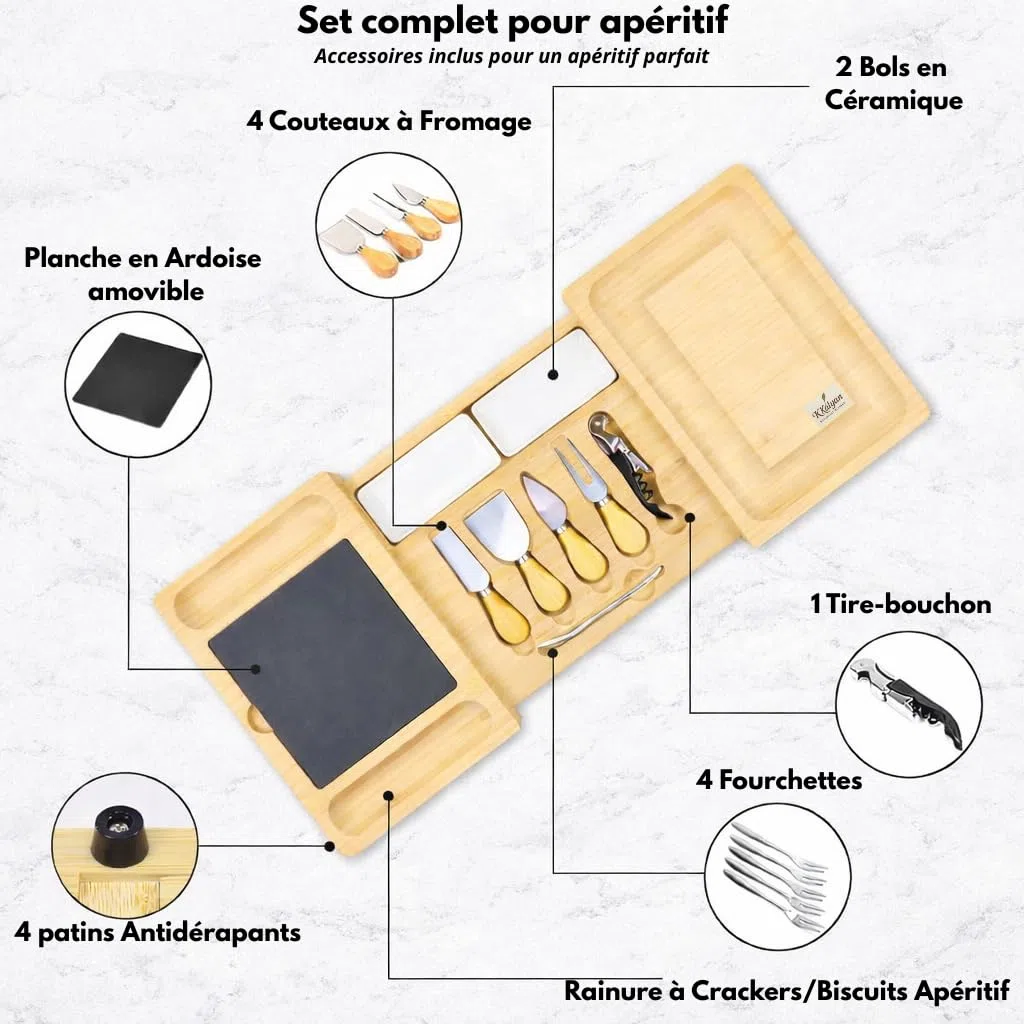 Set complet pour apéritif
Accessoires inclus pour un apéritif parfait

2 Bols en
Céramique

4 Couteaux à Fromage

Planche en Ardoise
amovible

1 Tire-bouchon

4 Fourchettes

4 patins Antidérapants

Rainure à Crackers/Biscuits Apéritif